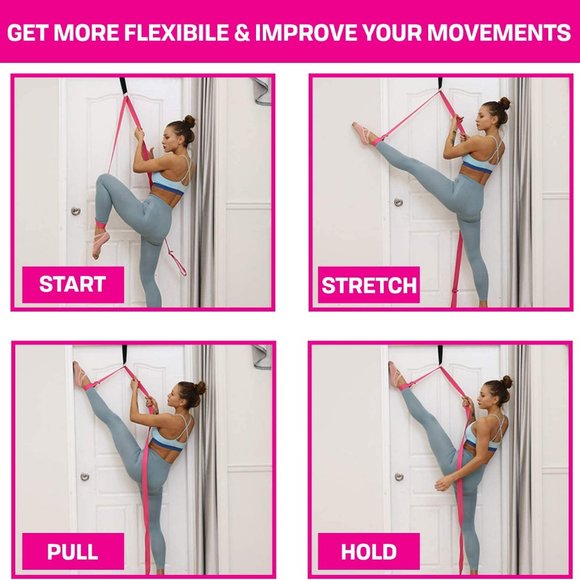 GET MORE FLEXIBILE & IMPROVE YOUR MOVEMENTS

START

STRETCH

PULL

HOLD